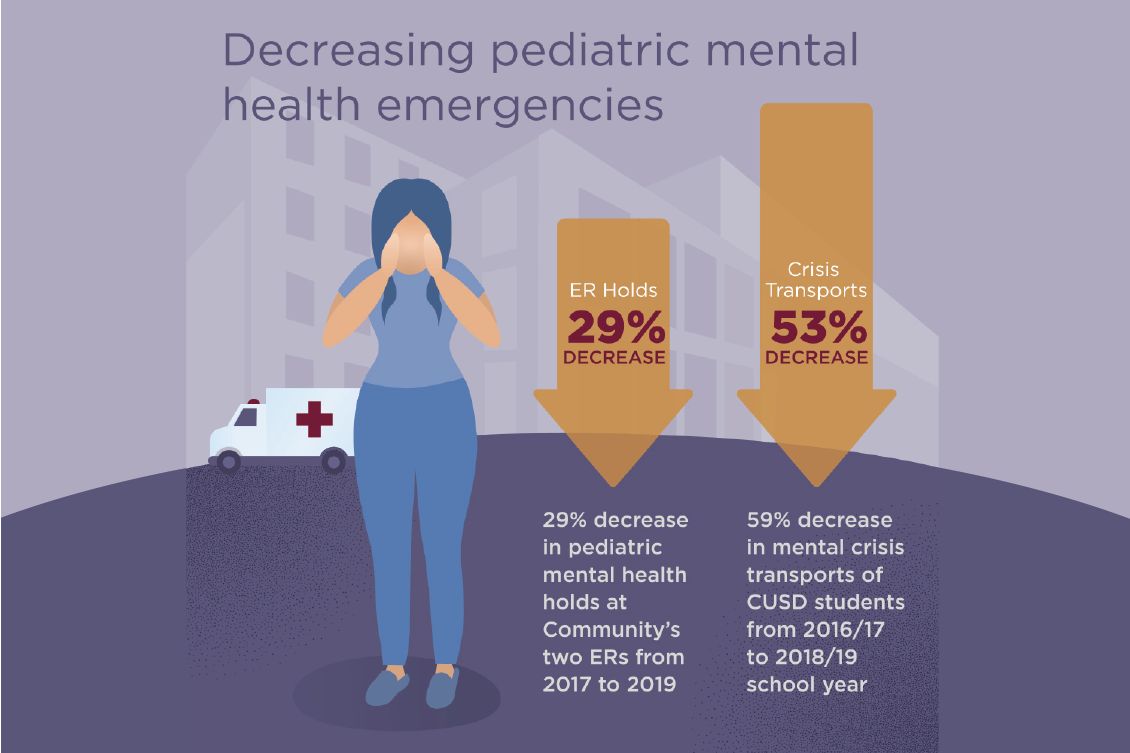 Decreasing pediatric mental health emergencies

ER Holds
29%
DECREASE

Crisis Transports
53%
DECREASE

29% decrease in pediatric mental health holds at Community's two ERs from 2017 to 2019

59% decrease in mental crisis transports of CUSD students from 2016/17 to 2018/19 school year